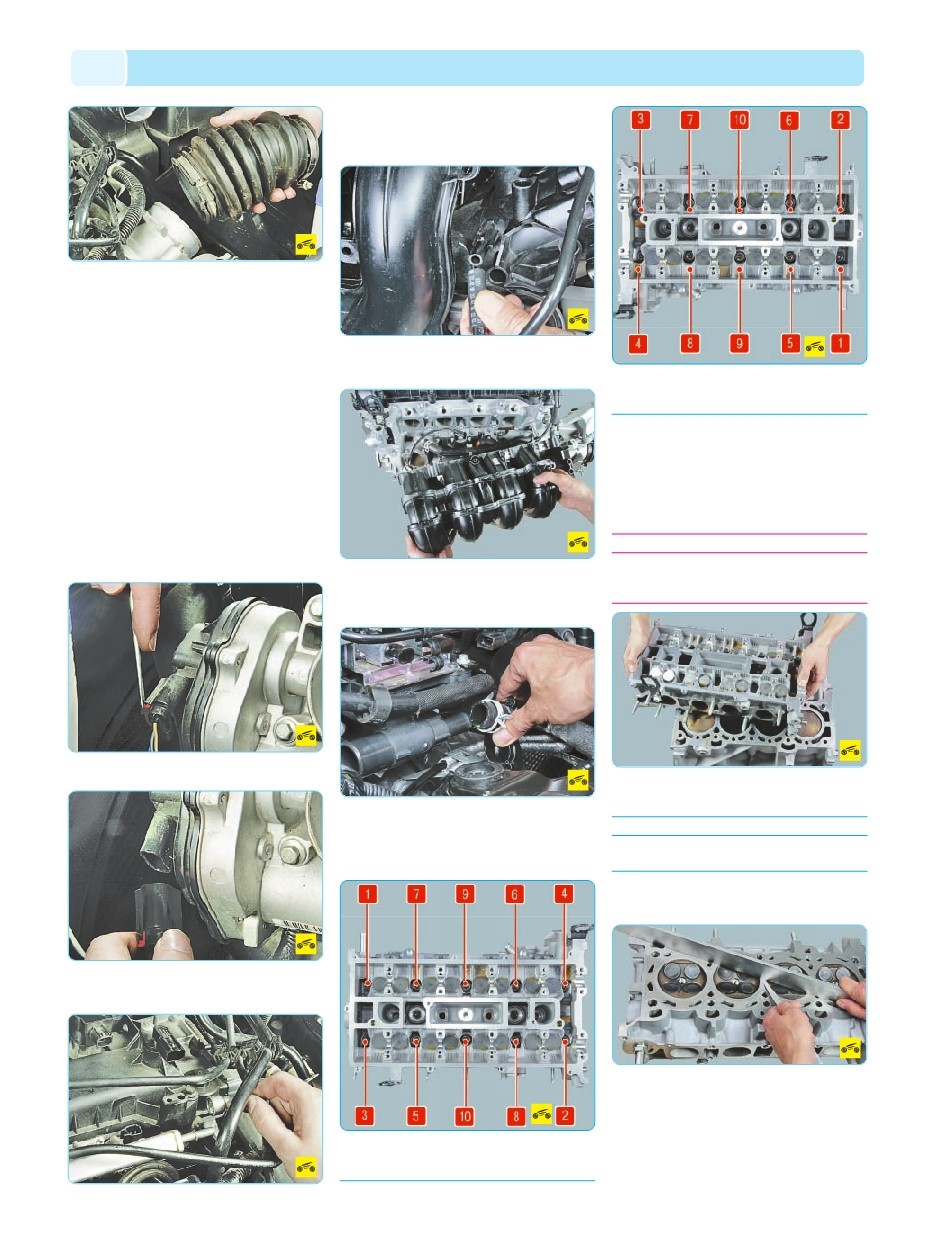 3
7
10
6
2
4
8
9
5
1

1
7
9
6
4
3
5
10
8
2